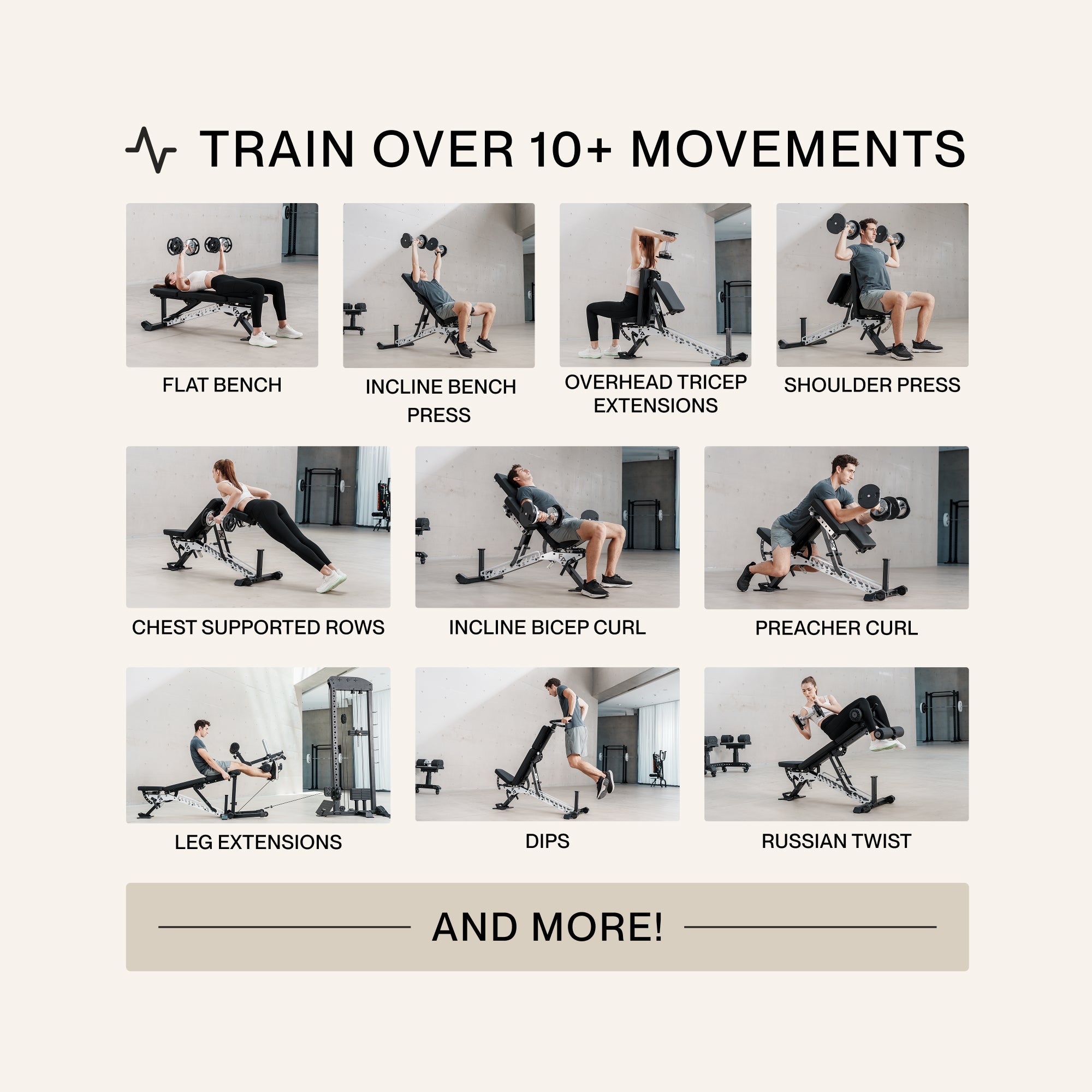 TRAIN OVER 10+ MOVEMENTS

FLAT BENCH

INCLINE BENCH PRESS

OVERHEAD TRICEP EXTENSIONS

SHOULDER PRESS

CHEST SUPPORTED ROWS

INCLINE BICEP CURL

PREACHER CURL

LEG EXTENSIONS

DIPS

RUSSIAN TWIST

AND MORE!